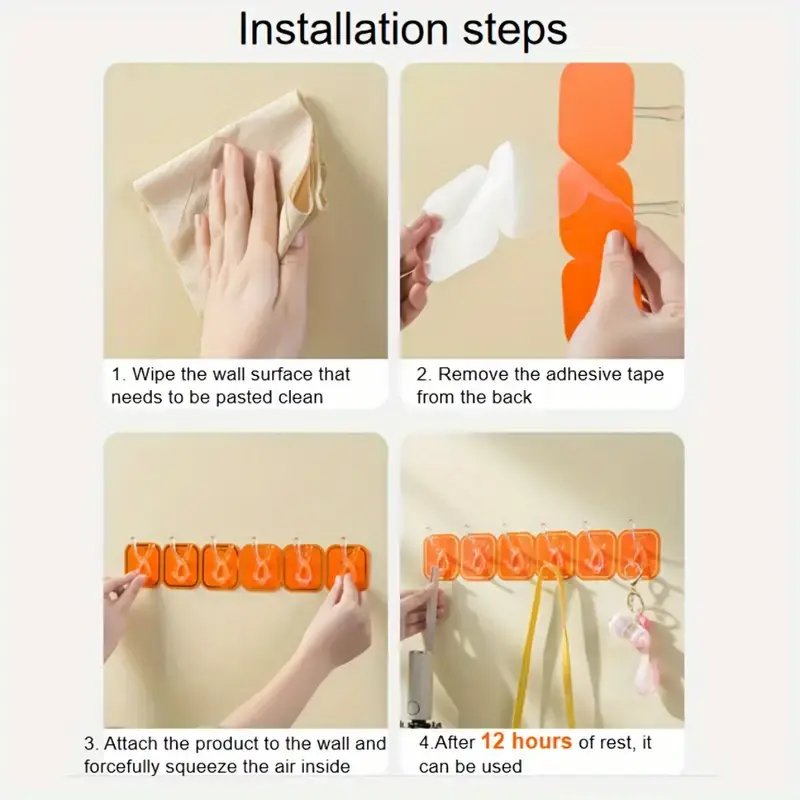 Installation steps

1. Wipe the wall surface that needs to be pasted clean

2. Remove the adhesive tape from the back

3. Attach the product to the wall and forcefully squeeze the air inside

4.After 12 hours of rest, it can be used